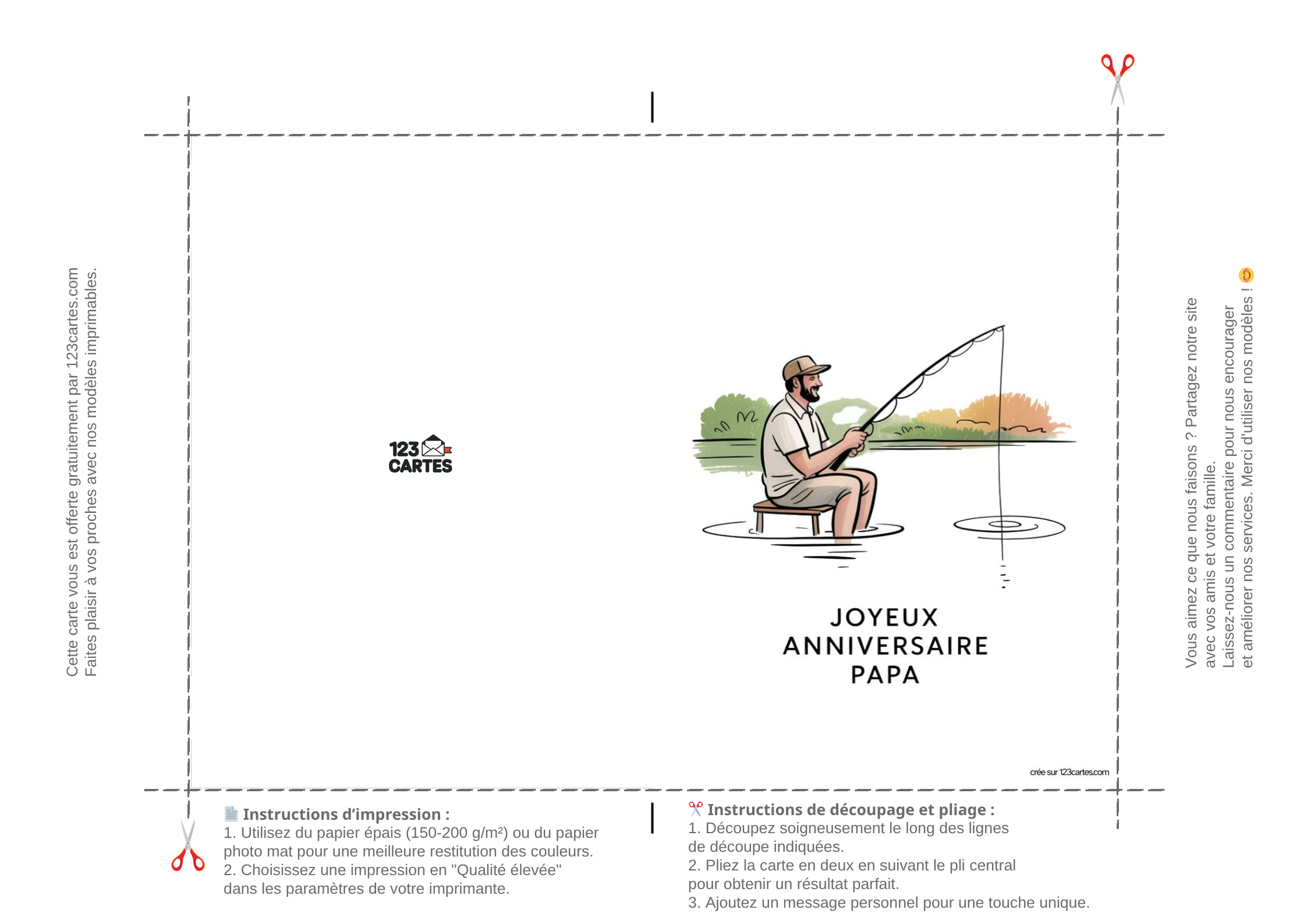 Cette carte vous est offerte gratuitement par 123cartes.com
Faites plaisir à vos proches avec nos modèles imprimables.

123
CARTES

JOYEUX
ANNIVERSAIRE
PAPA

crée sur 123cartes.com

Vous aimez ce que nous faisons ? Partagez notre site
avec vos amis et votre famille.
Laissez-nous un commentaire pour nous encourager
et améliorer nos services. Merci d'utiliser nos modèles !

Instructions d'impression :
1. Utilisez du papier épais (150-200 g/m²) ou du papier photo mat pour une meilleure restitution des couleurs.
2. Choisissez une impression en "Qualité élevée" dans les paramètres de votre imprimante.

Instructions de découpage et pliage :
1. Découpez soigneusement le long des lignes de découpe indiquées.
2. Pliez la carte en deux en suivant le pli central pour obtenir un résultat parfait.
3. Ajoutez un message personnel pour une touche unique.