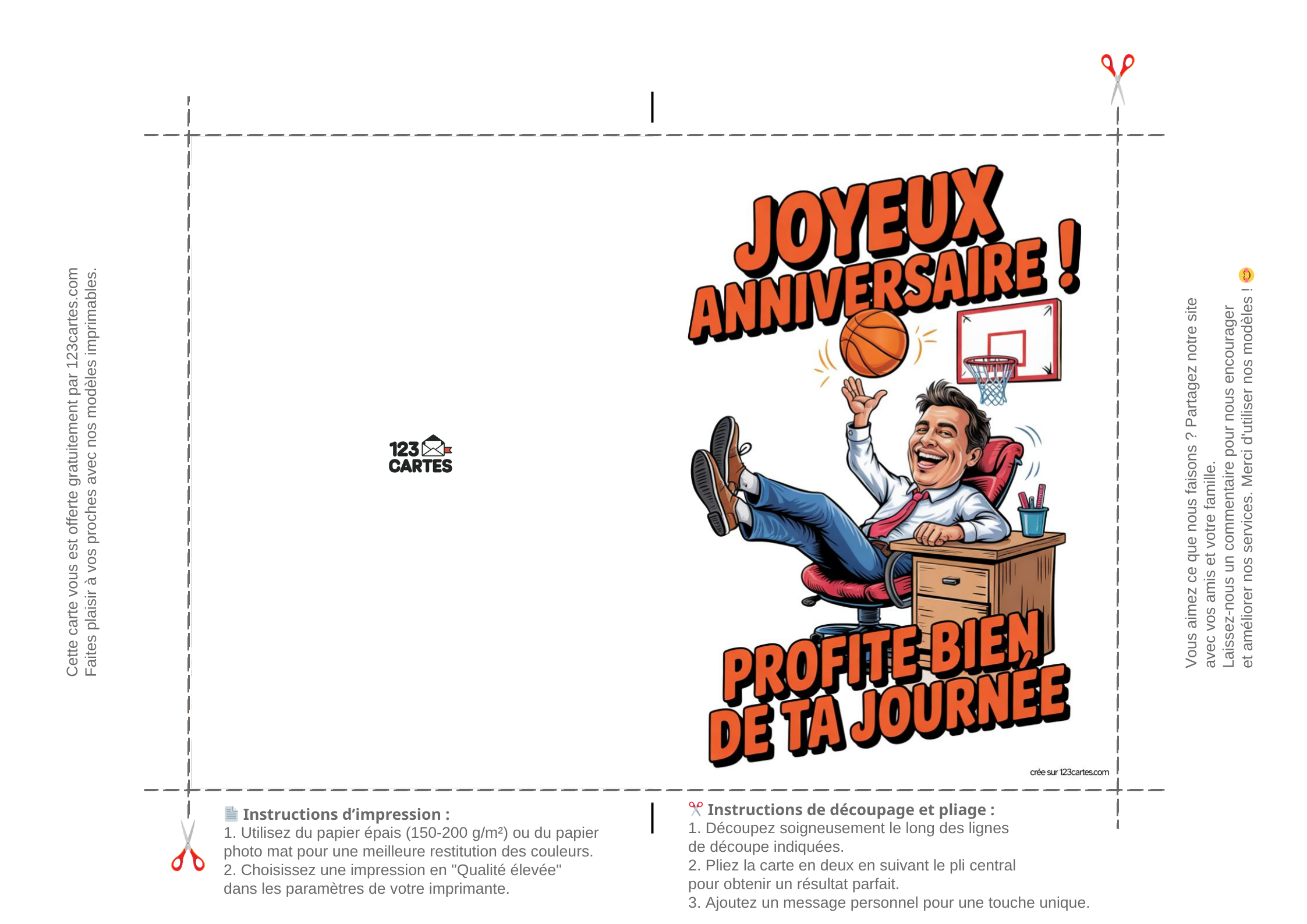 Cette carte vous est offerte gratuitement par 123cartes.com
Faites plaisir à vos proches avec nos modèles imprimables.

123 CARTES

JOYEUX ANNIVERSAIRE !

PROFITE BIEN DE TA JOURNÉE

crée sur 123cartes.com

Vous aimez ce que nous faisons ? Partagez notre site avec vos amis et votre famille.
Laissez-nous un commentaire pour nous encourager et améliorer nos services. Merci d'utiliser nos modèles !

Instructions d'impression :
1. Utilisez du papier épais (150-200 g/m²) ou du papier photo mat pour une meilleure restitution des couleurs.
2. Choisissez une impression en "Qualité élevée" dans les paramètres de votre imprimante.

Instructions de découpage et pliage :
1. Découpez soigneusement le long des lignes de découpe indiquées.
2. Pliez la carte en deux en suivant le pli central pour obtenir un résultat parfait.
3. Ajoutez un message personnel pour une touche unique.