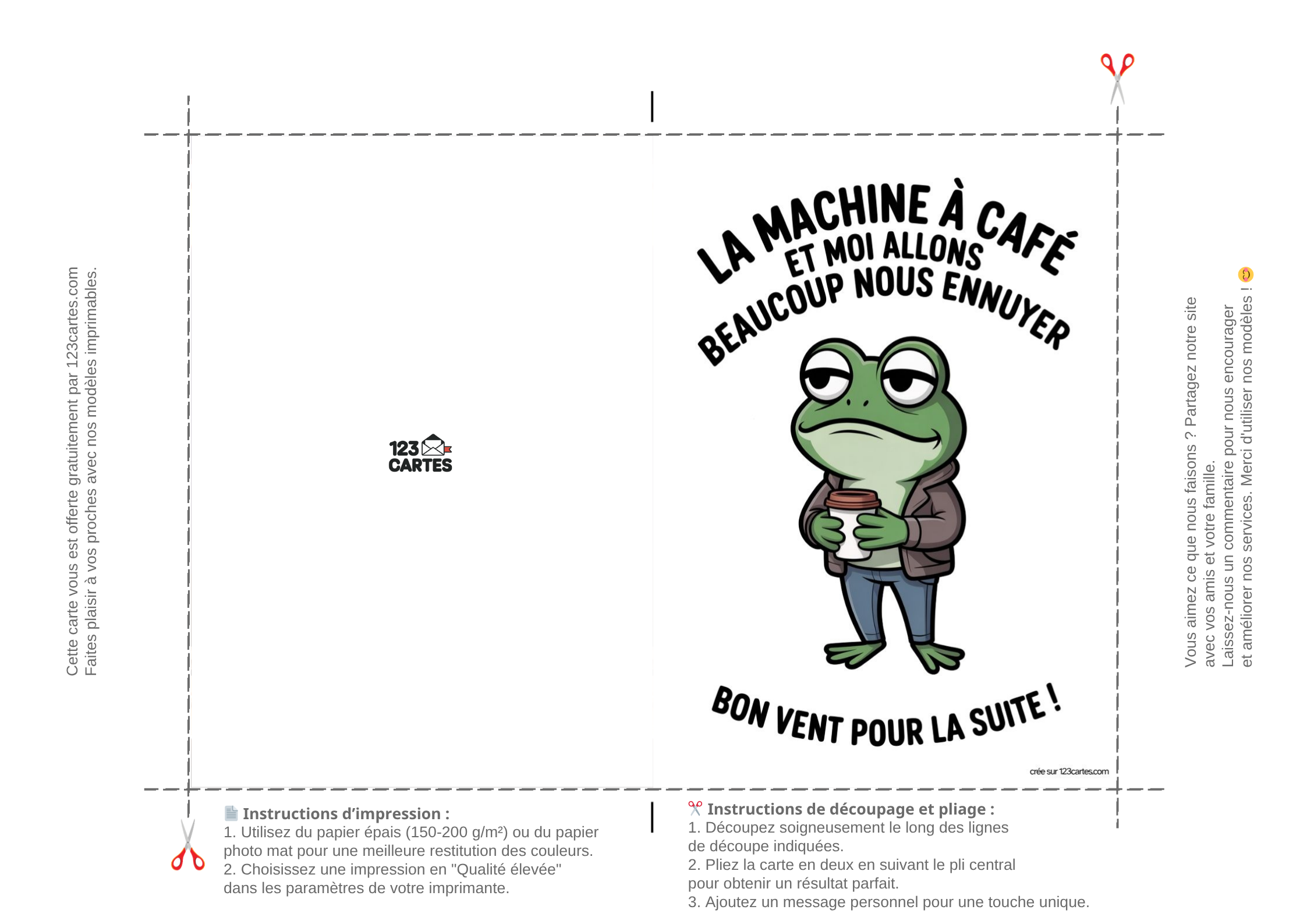 Cette carte vous est offerte gratuitement par 123cartes.com
Faites plaisir à vos proches avec nos modèles imprimables.

123 CARTES

LA MACHINE À CAFÉ
ET MOI ALLONS
BEAUCOUP NOUS ENNUYER

BON VENT POUR LA SUITE !

crée sur 123cartes.com

Vous aimez ce que nous faisons ? Partagez notre site avec vos amis et votre famille.
Laissez-nous un commentaire pour nous encourager et améliorer nos services. Merci d'utiliser nos modèles !

Instructions d'impression :
1. Utilisez du papier épais (150-200 g/m²) ou du papier photo mat pour une meilleure restitution des couleurs.
2. Choisissez une impression en "Qualité élevée" dans les paramètres de votre imprimante.

Instructions de découpage et pliage :
1. Découpez soigneusement le long des lignes de découpe indiquées.
2. Pliez la carte en deux en suivant le pli central pour obtenir un résultat parfait.
3. Ajoutez un message personnel pour une touche unique.